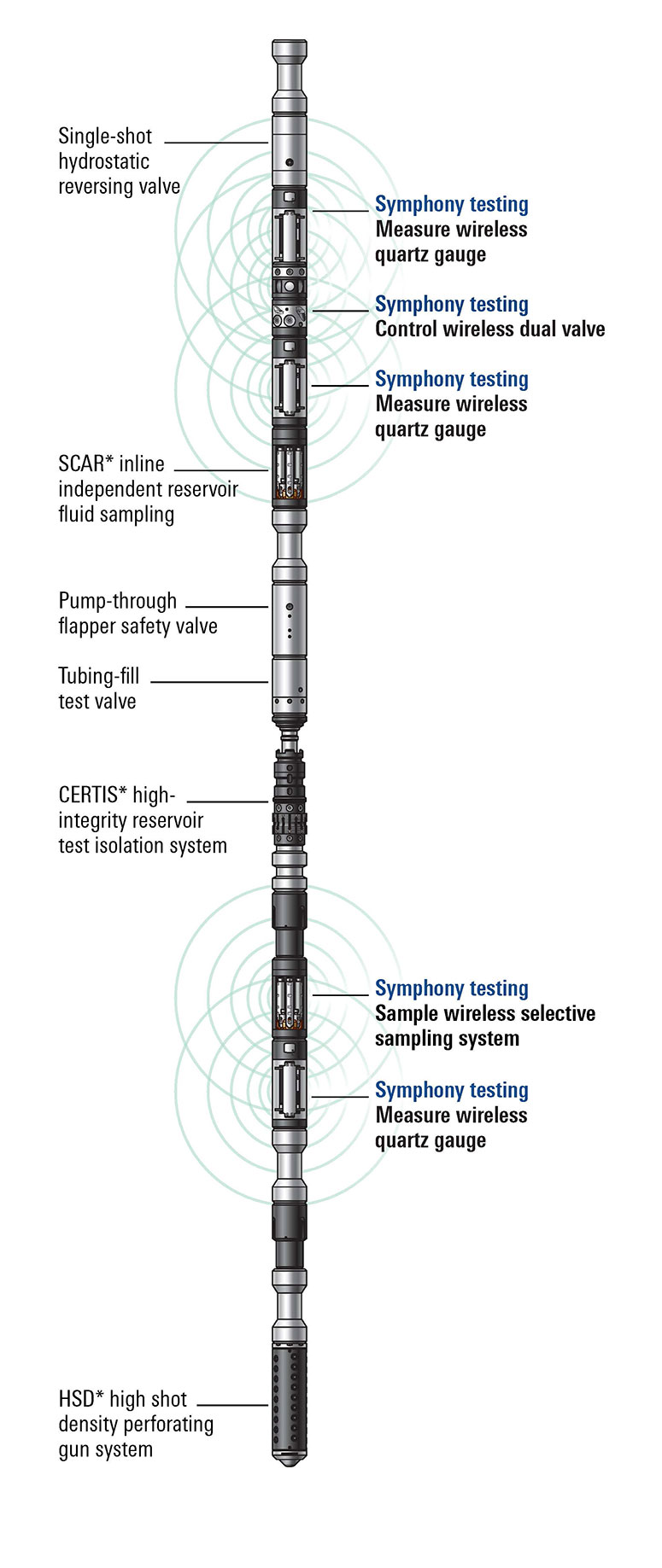 Single-shot hydrostatic reversing valve

Symphony testing
Measure wireless quartz gauge

Symphony testing
Control wireless dual valve

Symphony testing
Measure wireless quartz gauge

SCAR* inline independent reservoir fluid sampling

Pump-through flapper safety valve

Tubing-fill test valve

CERTIS* high-integrity reservoir test isolation system

Symphony testing
Sample wireless selective sampling system

Symphony testing
Measure wireless quartz gauge

HSD* high shot density perforating gun system